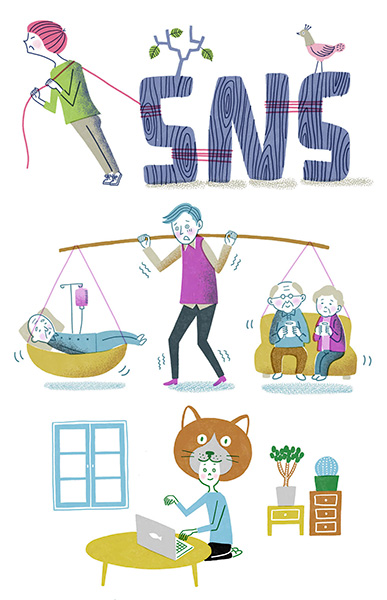 SNS